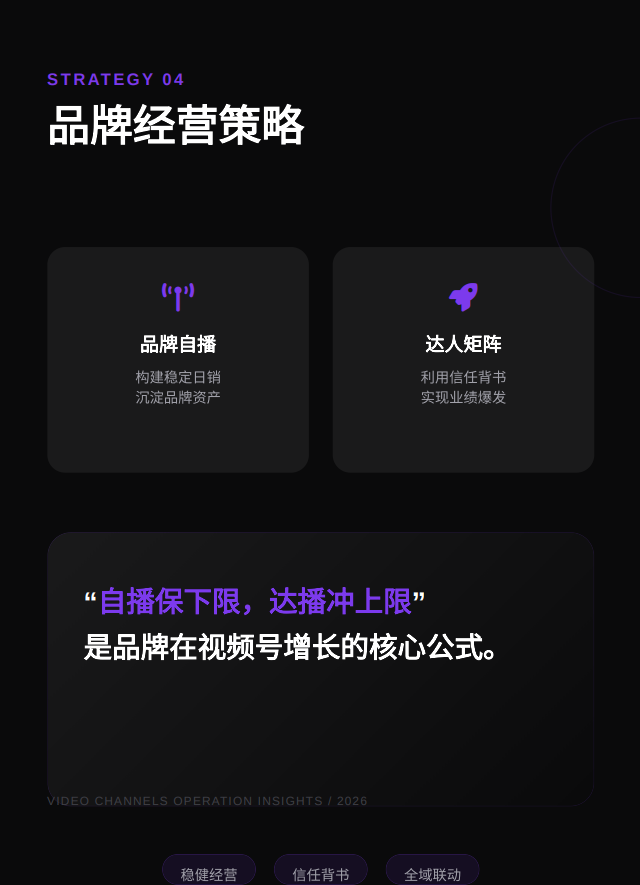 STRATEGY 04

品牌经营策略

品牌自播

构建稳定日销
沉淀品牌资产

达人矩阵

利用信任背书
实现业绩爆发

“自播保下限，达播冲上限”
是品牌在视频号增长的核心公式。

VIDEO CHANNELS OPERATION INSIGHTS / 2026

稳健经营 信任背书 全域联动