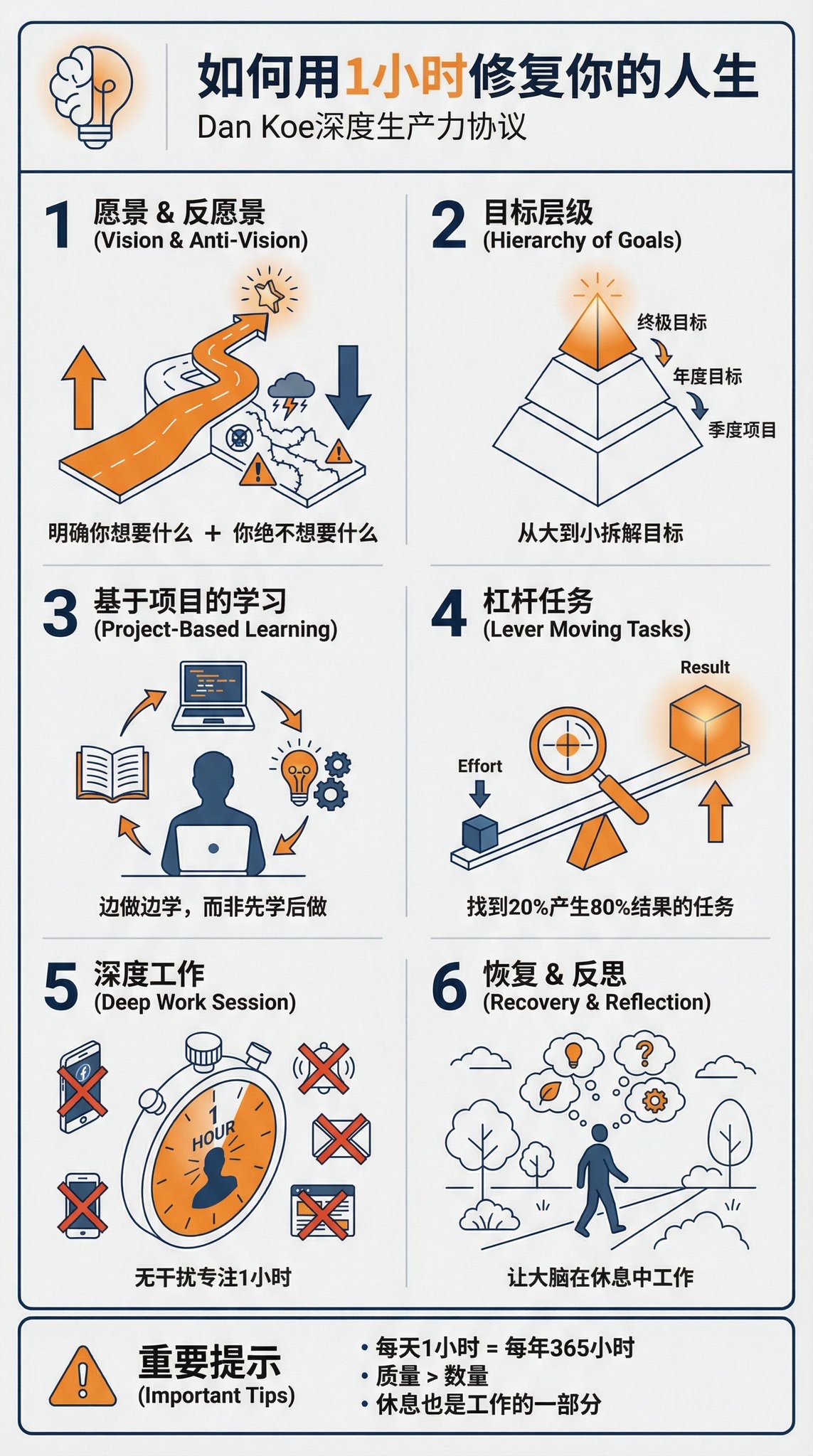 如何用1小时修复你的人生
Dan Koe深度生产力协议

1 愿景 & 反愿景
(Vision & Anti-Vision)

明确你想要什么 + 你绝不想要什么

2 目标层级
(Hierarchy of Goals)

终极目标
年度目标
季度项目

从大到小拆解目标

3 基于项目的学习
(Project-Based Learning)

边做边学，而非先学后做

4 杠杆任务
(Lever Moving Tasks)

Result
Effort

找到20%产生80%结果的任务

5 深度工作
(Deep Work Session)

1 HOUR

无干扰专注1小时

6 恢复 & 反思
(Recovery & Reflection)

让大脑在休息中工作

重要提示
(Important Tips)

• 每天1小时 = 每年365小时
• 质量 > 数量
• 休息也是工作的一部分