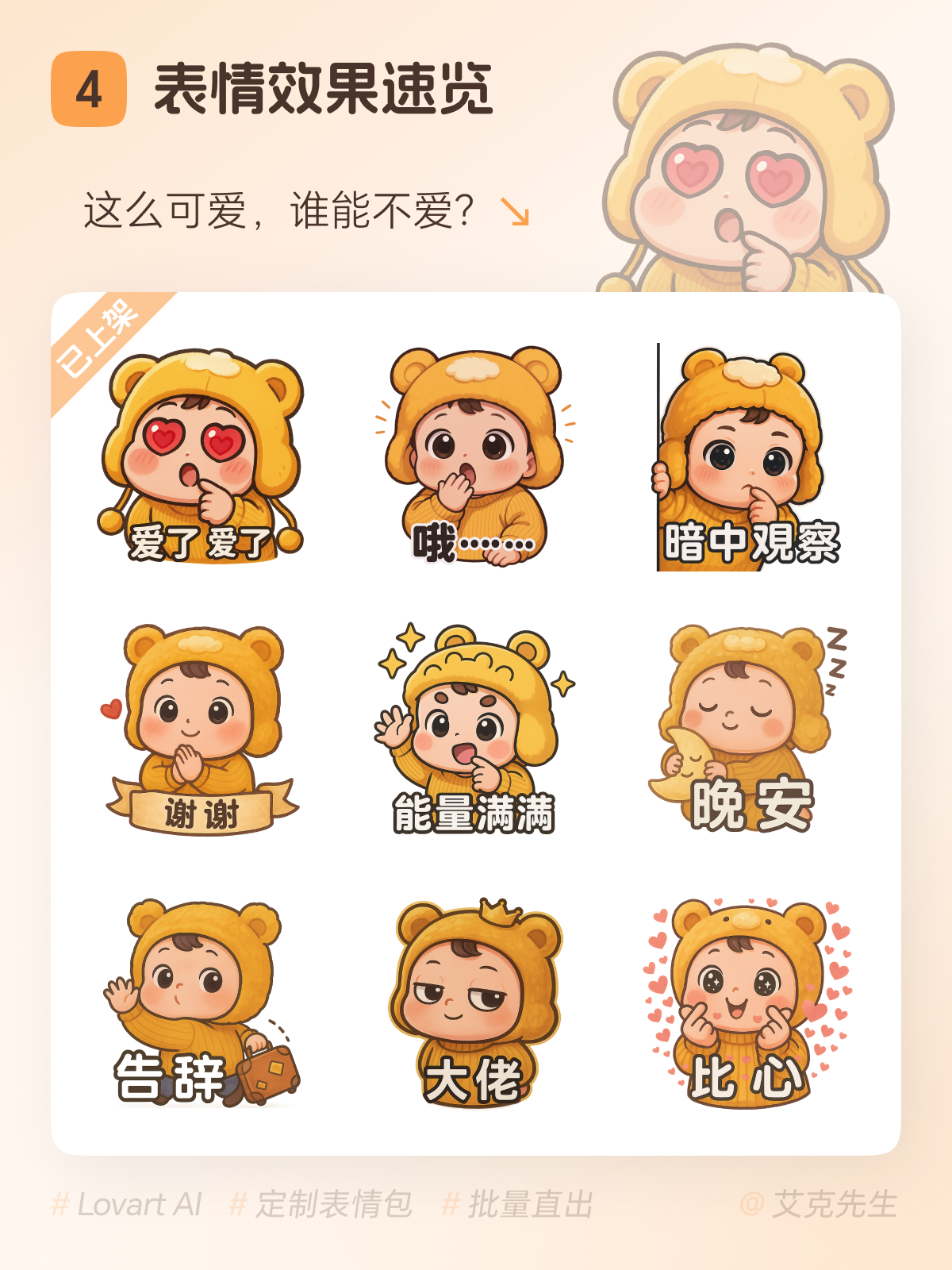 4 表情效果速览

这么可爱，谁能不爱？↘

已上架

爱了爱了

哦……

暗中观察

谢谢

能量满满

晚安

告辞

大佬

比心

# Lovart AI # 定制表情包 # 批量直出 @ 艾克先生