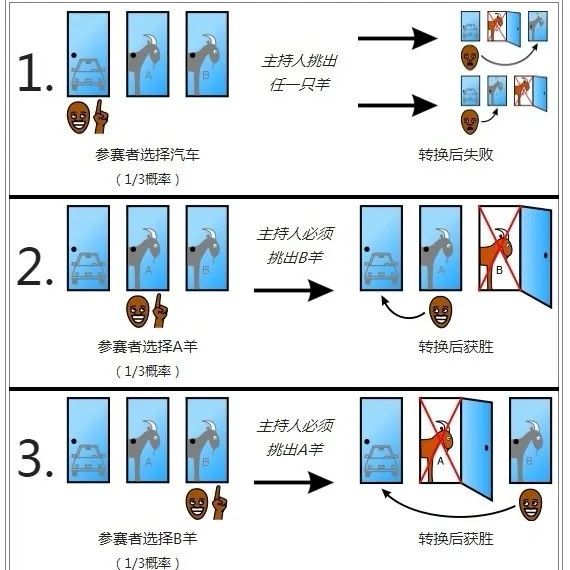 1.

A B

主持人挑出任一只羊

参赛者选择汽车
（1/3概率）

转换后失败

2.

A B

主持人必须挑出B羊

A B

参赛者选择A羊
（1/3概率）

转换后获胜

3.

A B

主持人必须挑出A羊

A B

参赛者选择B羊
（1/3概率）

转换后获胜