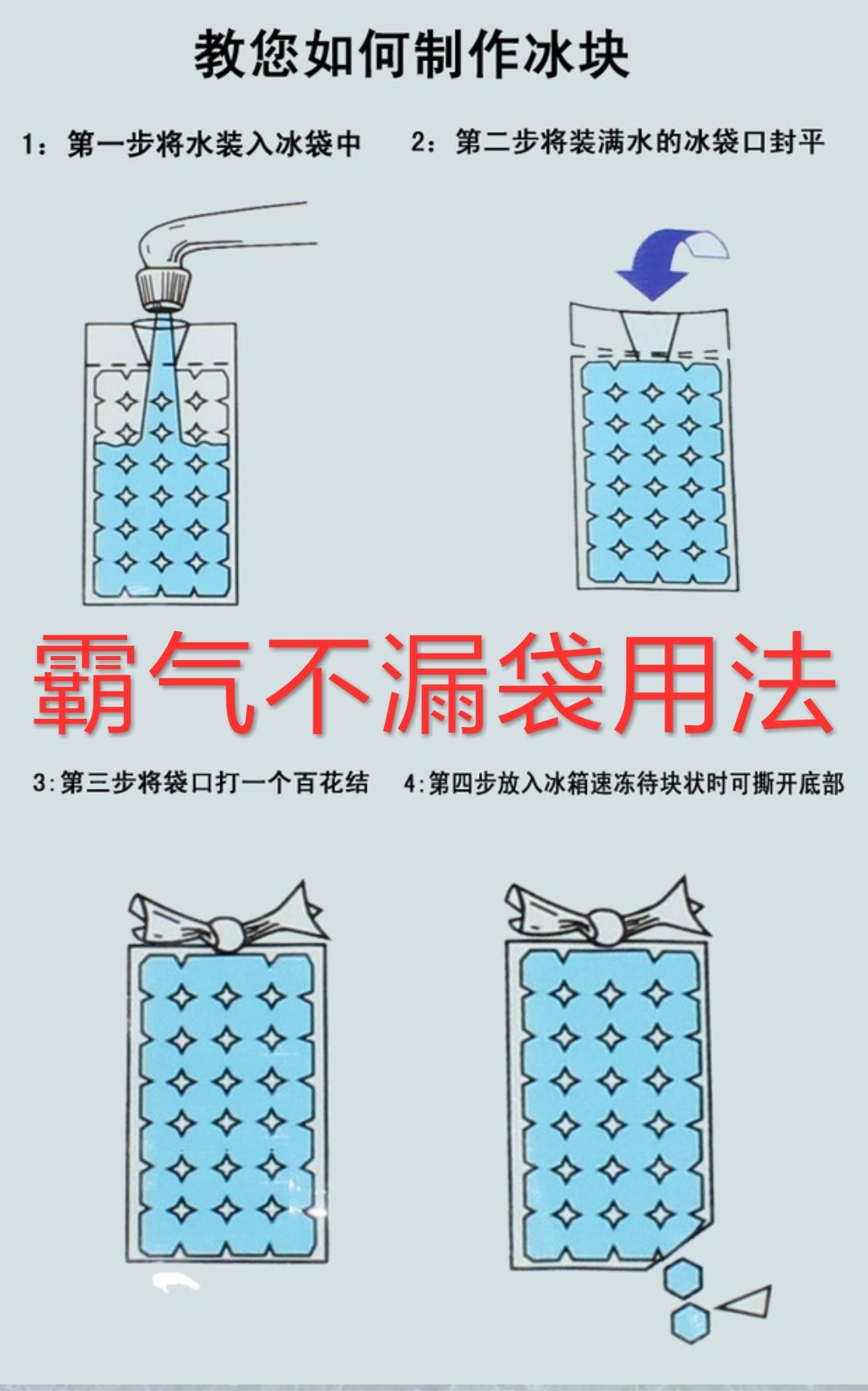 教您如何制作冰块

1：第一步将水装入冰袋中

2：第二步将装满水的冰袋口封平

霸气不漏袋用法

3:第三步将袋口打一个百花结

4:第四步放入冰箱速冻待块状时可撕开底部