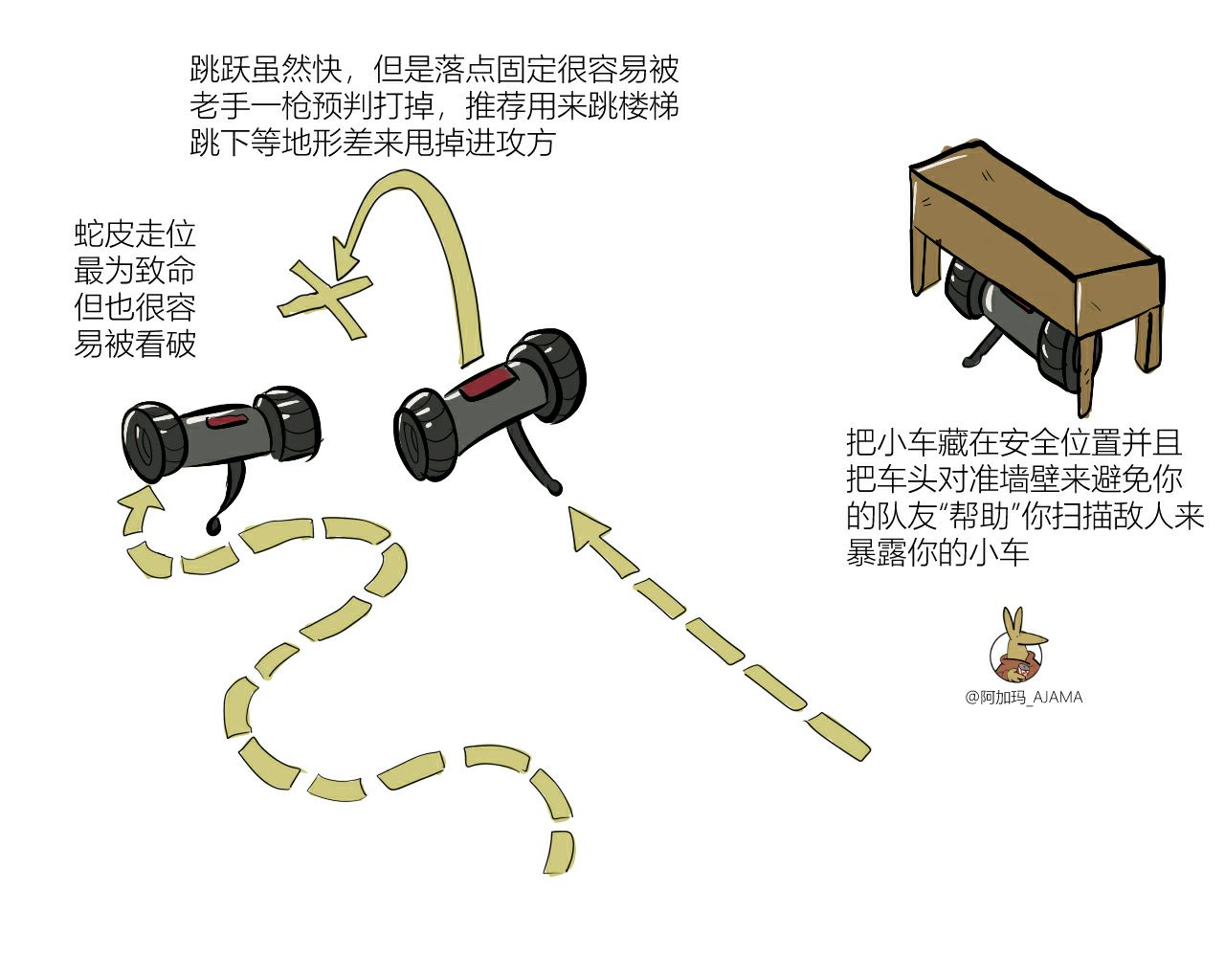 跳跃虽然快，但是落点固定很容易被老手一枪预判打掉，推荐用来跳楼梯跳下等地形差来甩掉进攻方

蛇皮走位最为致命但也很容易被看破

把小车藏在安全位置并且把车头对准墙壁来避免你的队友“帮助”你扫描敌人来暴露你的小车

@阿加玛_AJAMA