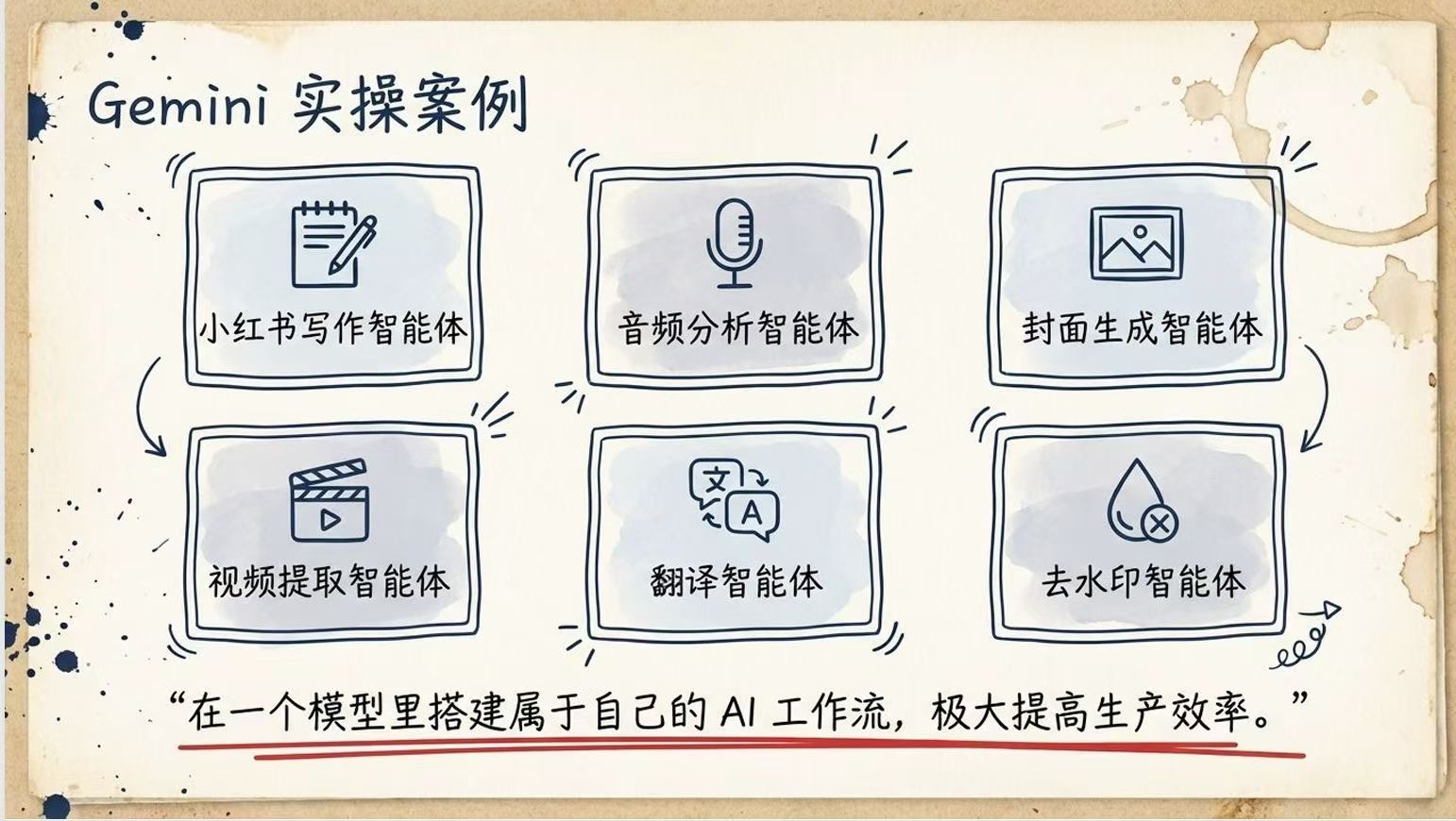 Gemini 实操案例

小红书写作智能体

音频分析智能体

封面生成智能体

视频提取智能体

文
A
翻译智能体

去水印智能体

“在一个模型里搭建属于自己的 AI 工作流，极大提高生产效率。”