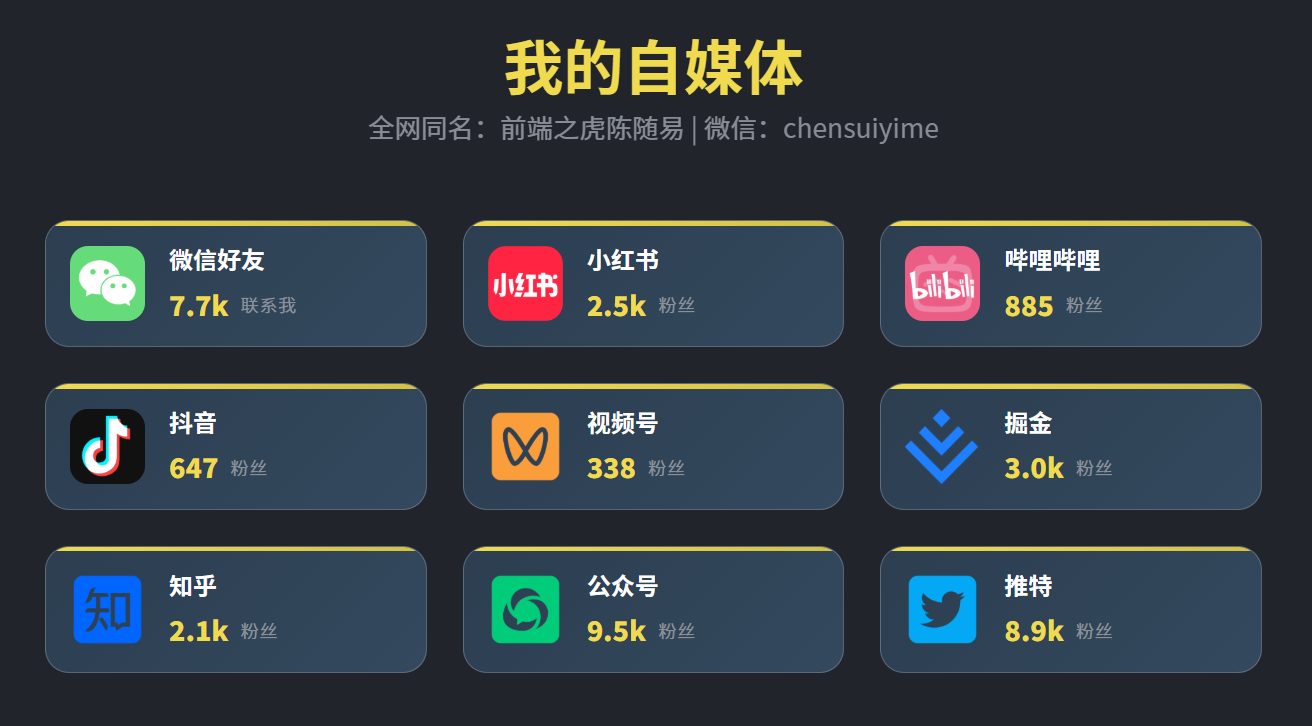 我的自媒体

全网同名：前端之虎陈随易 | 微信：chensuiyime

微信好友
7.7k 联系我

小红书
2.5k 粉丝

哔哩哔哩
885 粉丝

抖音
647 粉丝

视频号
338 粉丝

掘金
3.0k 粉丝

知乎
2.1k 粉丝

公众号
9.5k 粉丝

推特
8.9k 粉丝