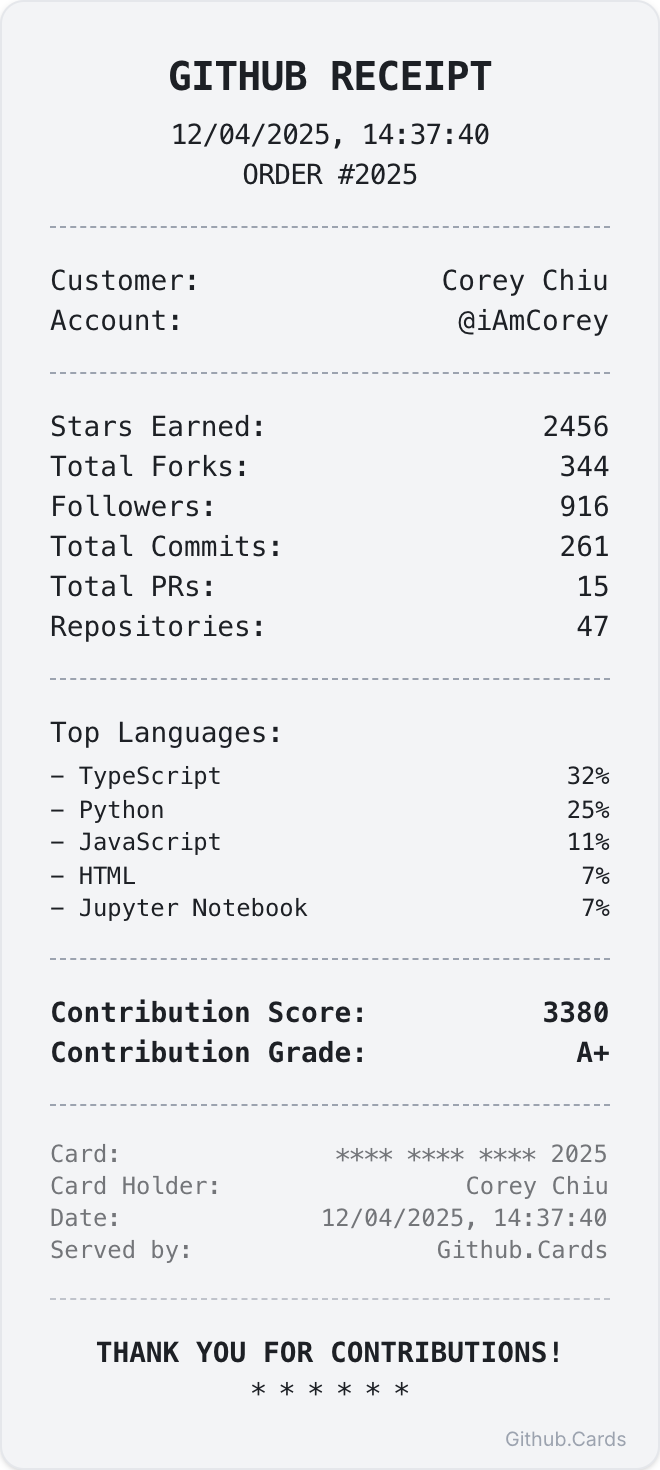 GITHUB RECEIPT
12/04/2025, 14:37:40
ORDER #2025

Customer: Corey Chiu
Account: @iAmCorey

Stars Earned: 2456
Total Forks: 344
Followers: 916
Total Commits: 261
Total PRs: 15
Repositories: 47

Top Languages:
- TypeScript 32%
- Python 25%
- JavaScript 11%
- HTML 7%
- Jupyter Notebook 7%

Contribution Score: 3380
Contribution Grade: A+

Card: **** **** **** 2025
Card Holder: Corey Chiu
Date: 12/04/2025, 14:37:40
Served by: Github.Cards

THANK YOU FOR CONTRIBUTIONS!
* * * * * *

Github.Cards