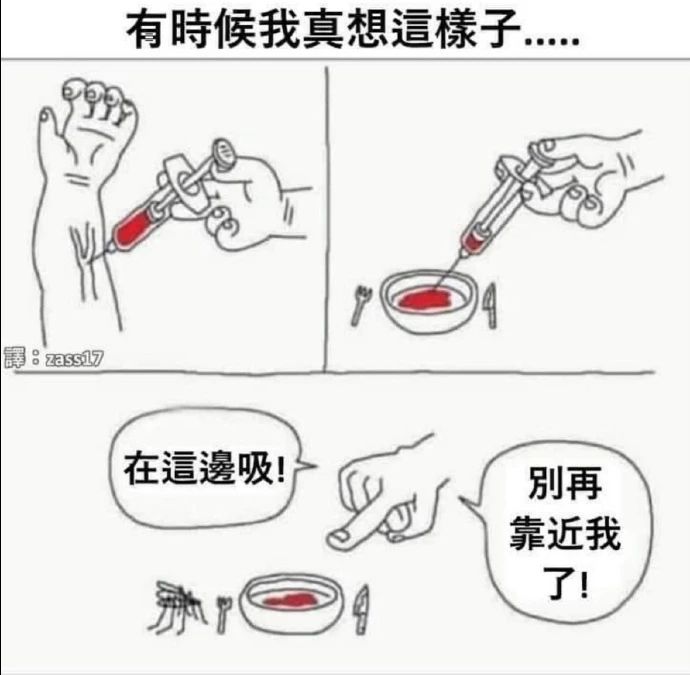 有時候我真想這樣子.....

譯：zass17

在這邊吸!

別再靠近我了!