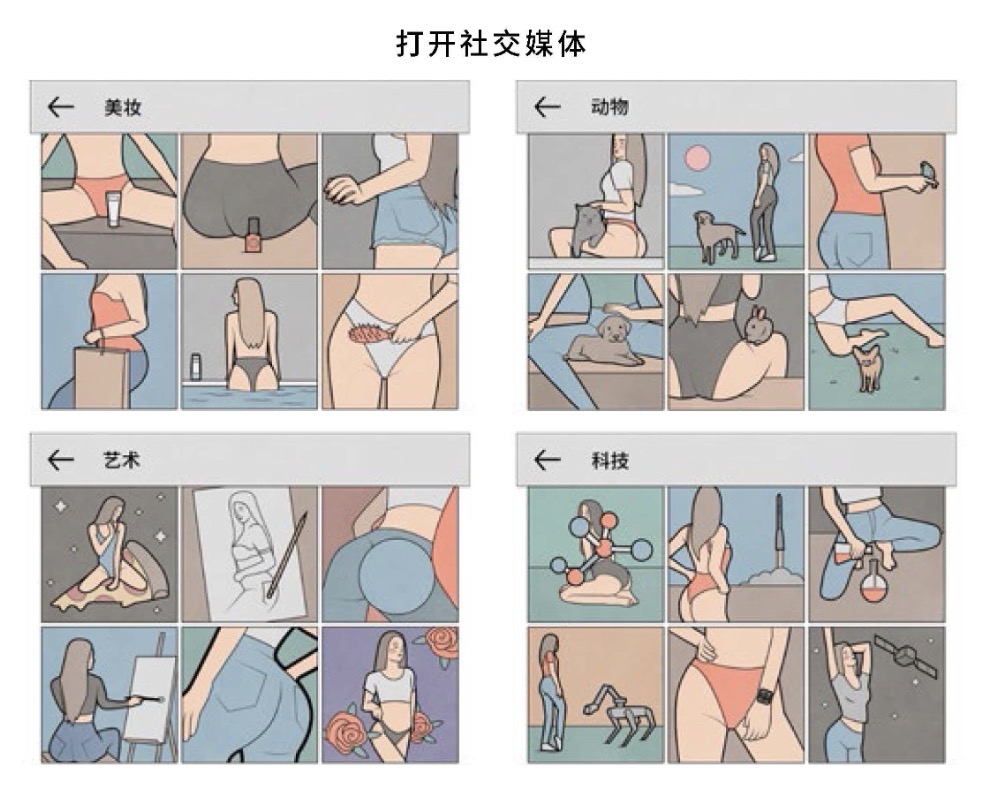 打开社交媒体

← 美妆

← 动物

← 艺术

← 科技