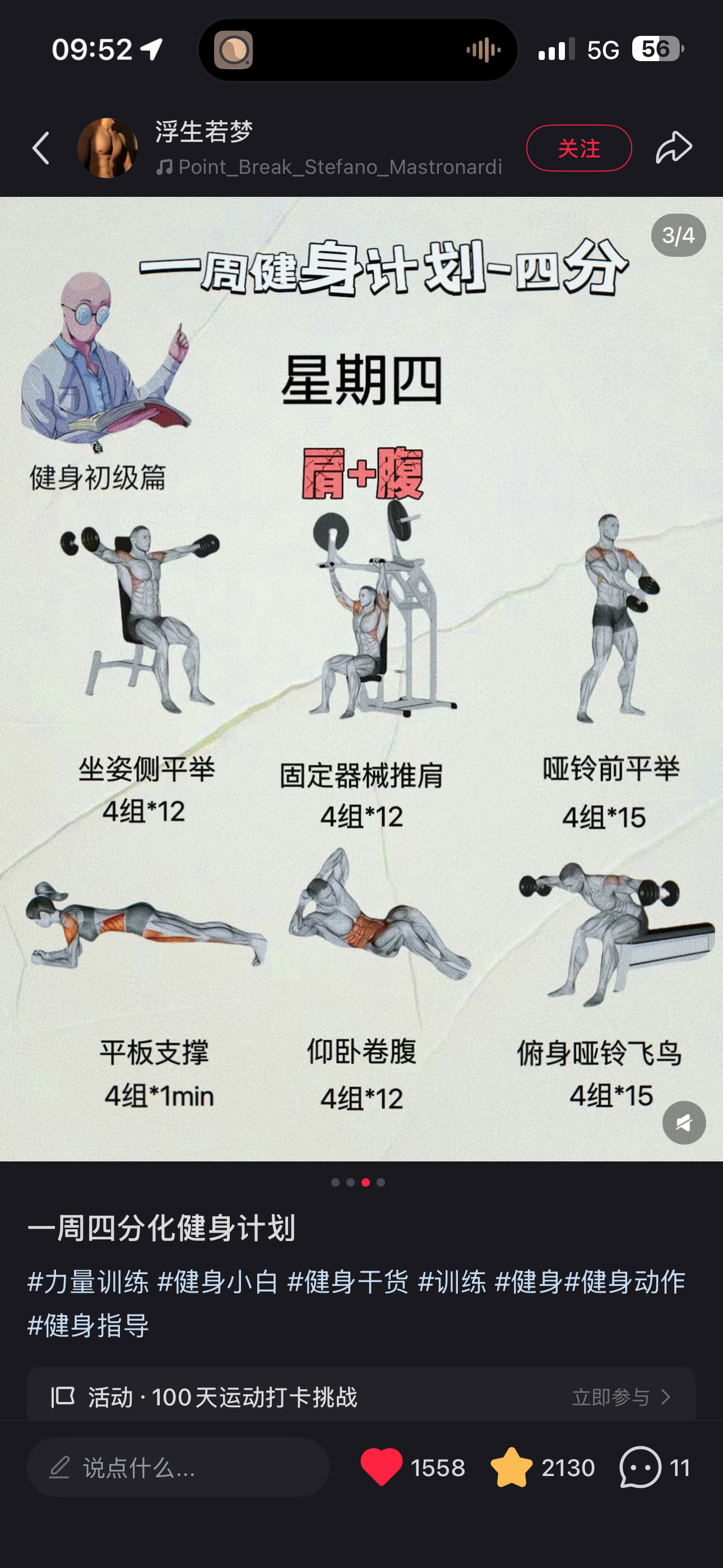 09:52

5G 56

浮生若梦
Point_Break_Stefano_Mastronardi

关注

3/4

一周健身计划-四分

星期四

健身初级篇

肩+腹

坐姿侧平举
4组*12

固定器械推肩
4组*12

哑铃前平举
4组*15

平板支撑
4组*1min

仰卧卷腹
4组*12

俯身哑铃飞鸟
4组*15

一周四分化健身计划

#力量训练 #健身小白 #健身干货 #训练 #健身#健身动作 #健身指导

活动 · 100天运动打卡挑战 立即参与

说点什么...

1558 2130 11