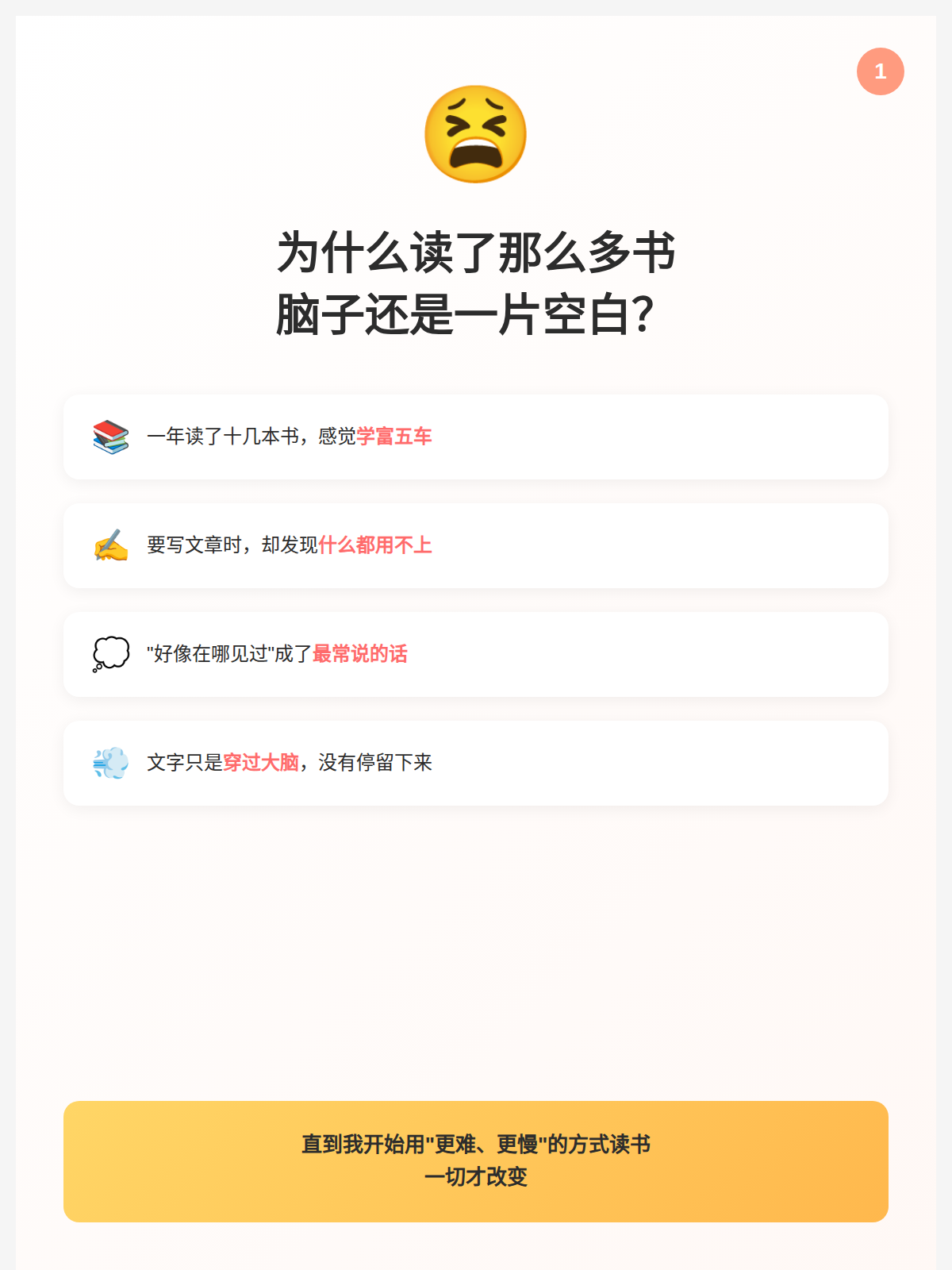 1

为什么读了那么多书
脑子还是一片空白?

一年读了十几本书，感觉学富五车

要写文章时，却发现什么都用不上

“好像在哪见过”成了最常说的话

文字只是穿过大脑，没有停留下来

直到我开始用“更难、更慢”的方式读书
一切才改变