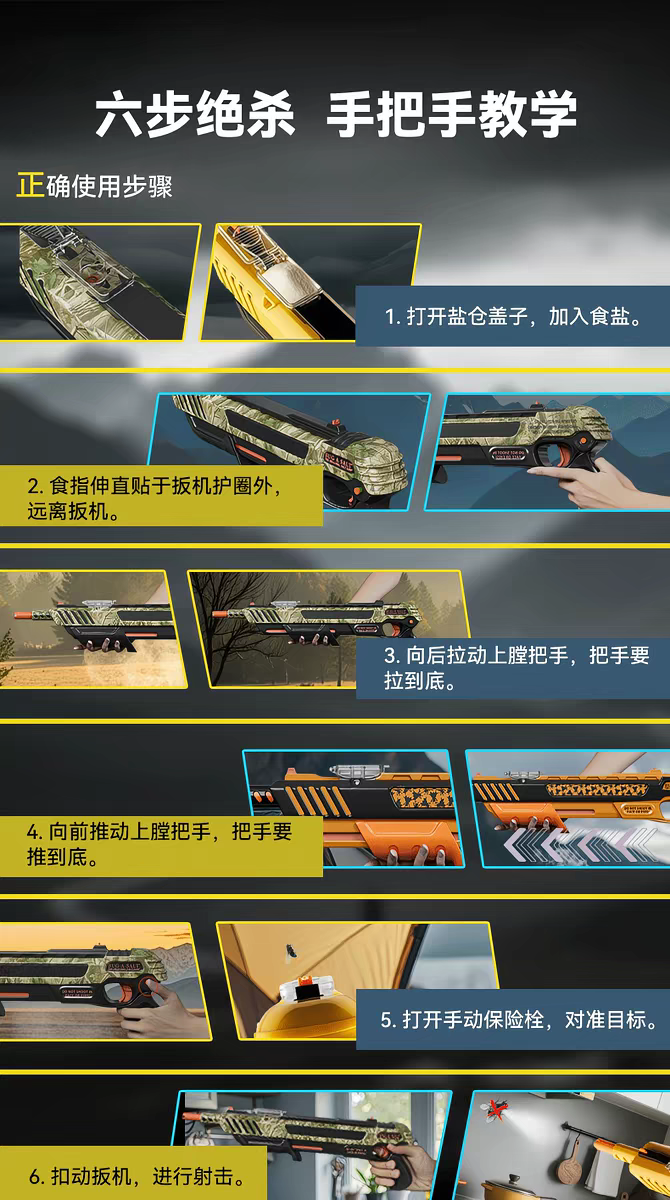 六步绝杀 手把手教学

正确使用步骤

1. 打开盐仓盖子，加入食盐。

2. 食指伸直贴于扳机护圈外，远离扳机。

3. 向后拉动上膛把手，把手要拉到底。

4. 向前推动上膛把手，把手要推到底。

5. 打开手动保险栓，对准目标。

6. 扣动扳机，进行射击。