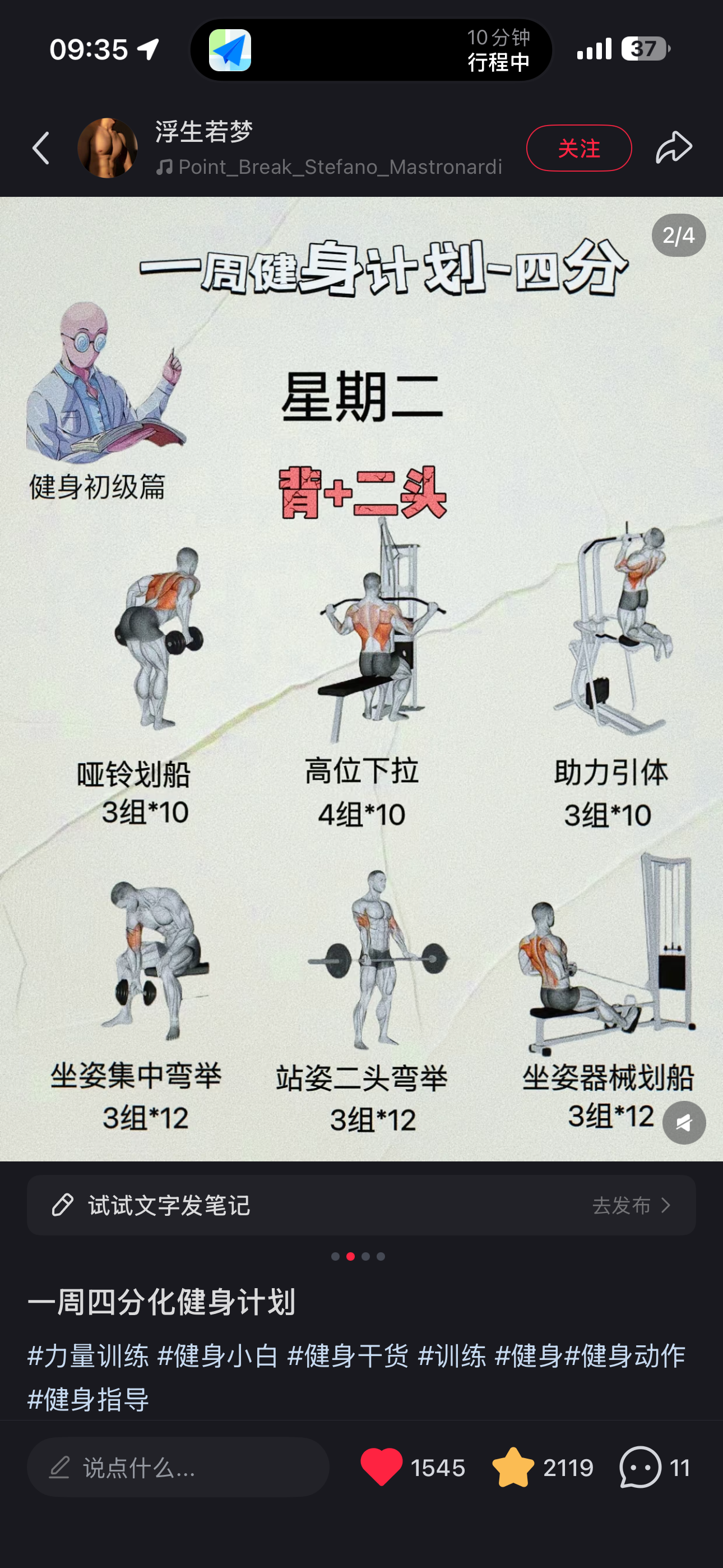 09:35

10 分钟
行程中

37

浮生若梦
Point_Break_Stefano_Mastronardi

关注

2/4

一周健身计划-四分

星期二

健身初级篇

背+二头

哑铃划船
3组*10

高位下拉
4组*10

助力引体
3组*10

坐姿集中弯举
3组*12

站姿二头弯举
3组*12

坐姿器械划船
3组*12

试试文字发笔记

去发布

一周四分化健身计划

#力量训练 #健身小白 #健身干货 #训练 #健身#健身动作 #健身指导

说点什么...

1545

2119

11