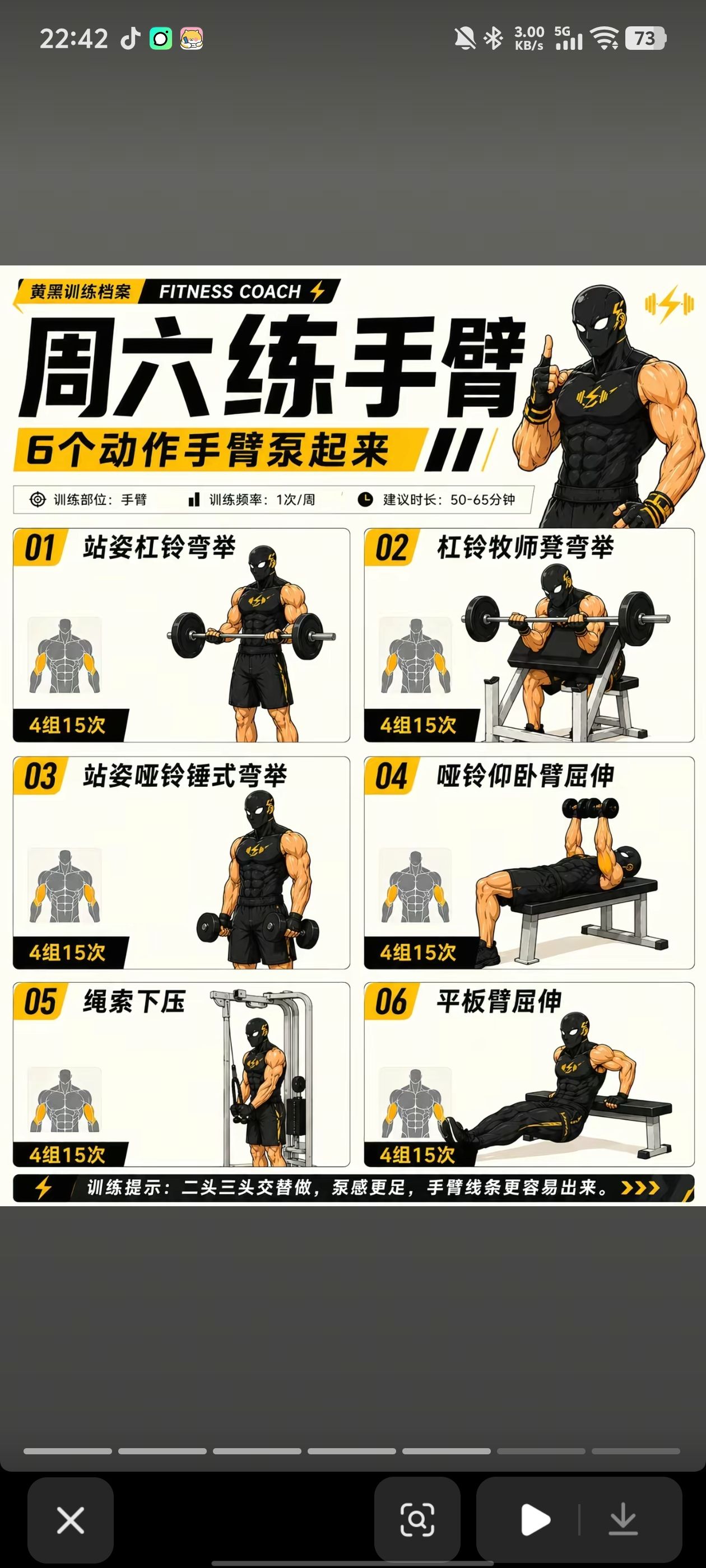 22:42 3.00 KB/s 5G 73

黄黑训练档案 FITNESS COACH

周六练手臂

6个动作手臂泵起来

训练部位：手臂 训练频率：1次/周 建议时长：50-65分钟

01 站姿杠铃弯举
4组15次

02 杠铃牧师凳弯举
4组15次

03 站姿哑铃锤式弯举
4组15次

04 哑铃仰卧臂屈伸
4组15次

05 绳索下压
4组15次

06 平板臂屈伸
4组15次

训练提示：二头三头交替做，泵感更足，手臂线条更容易出来。