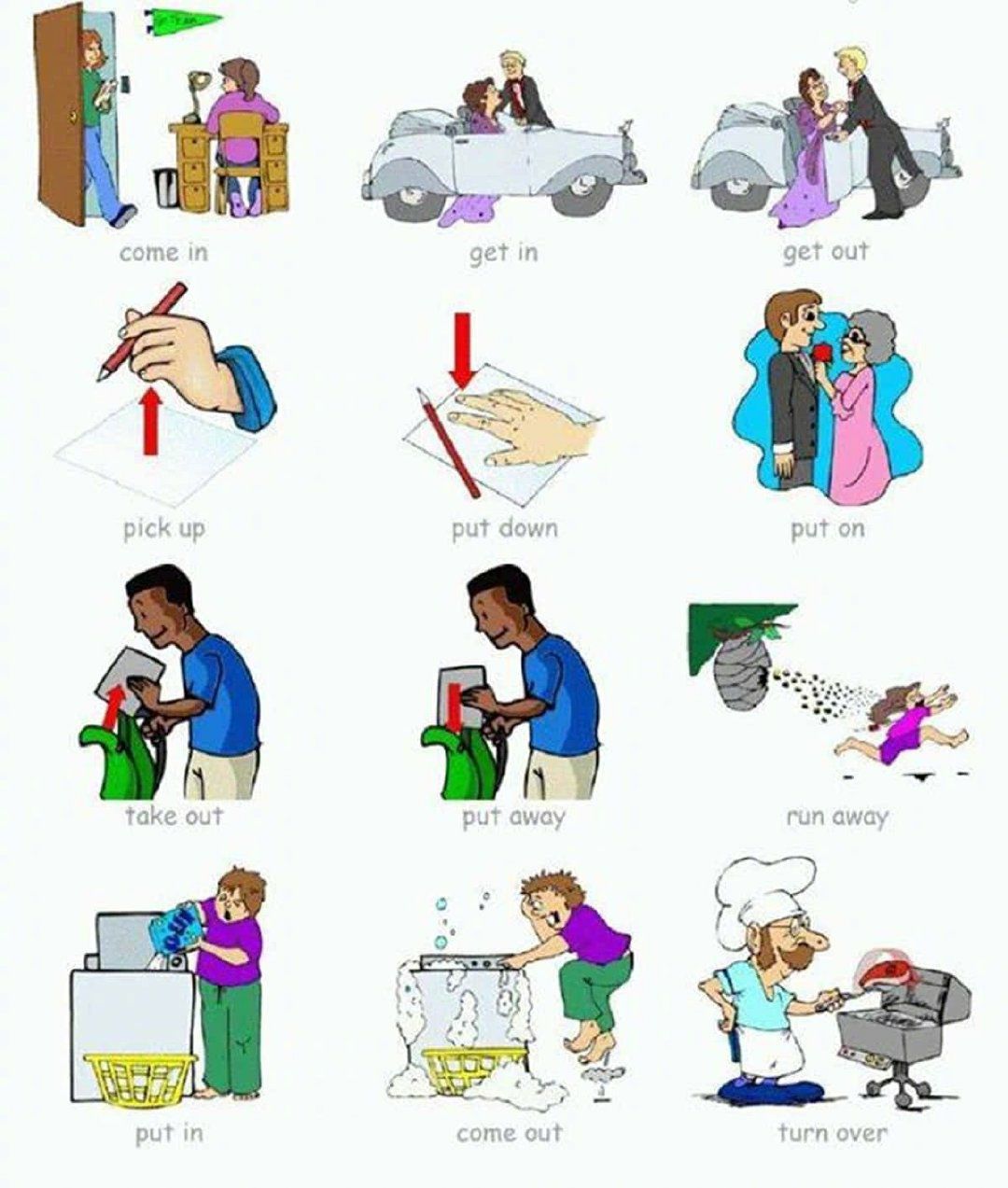 come in

get in

get out

pick up

put down

put on

take out

put away

run away

put in

come out

turn over