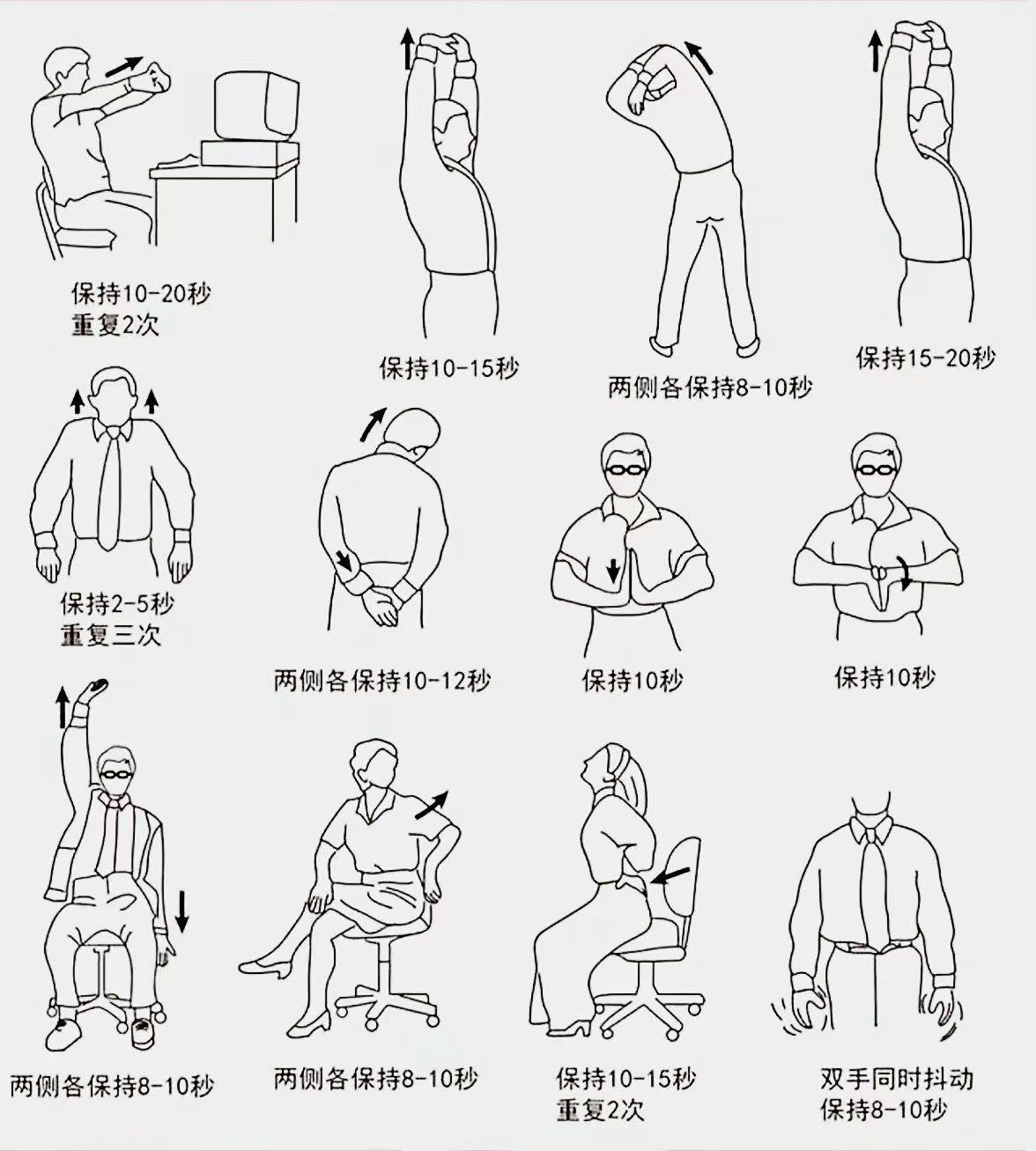 保持10-20秒
重复2次

保持10-15秒

两侧各保持8-10秒

保持15-20秒

保持2-5秒
重复三次

两侧各保持10-12秒

保持10秒

保持10秒

两侧各保持8-10秒

两侧各保持8-10秒

保持10-15秒
重复2次

双手同时抖动
保持8-10秒