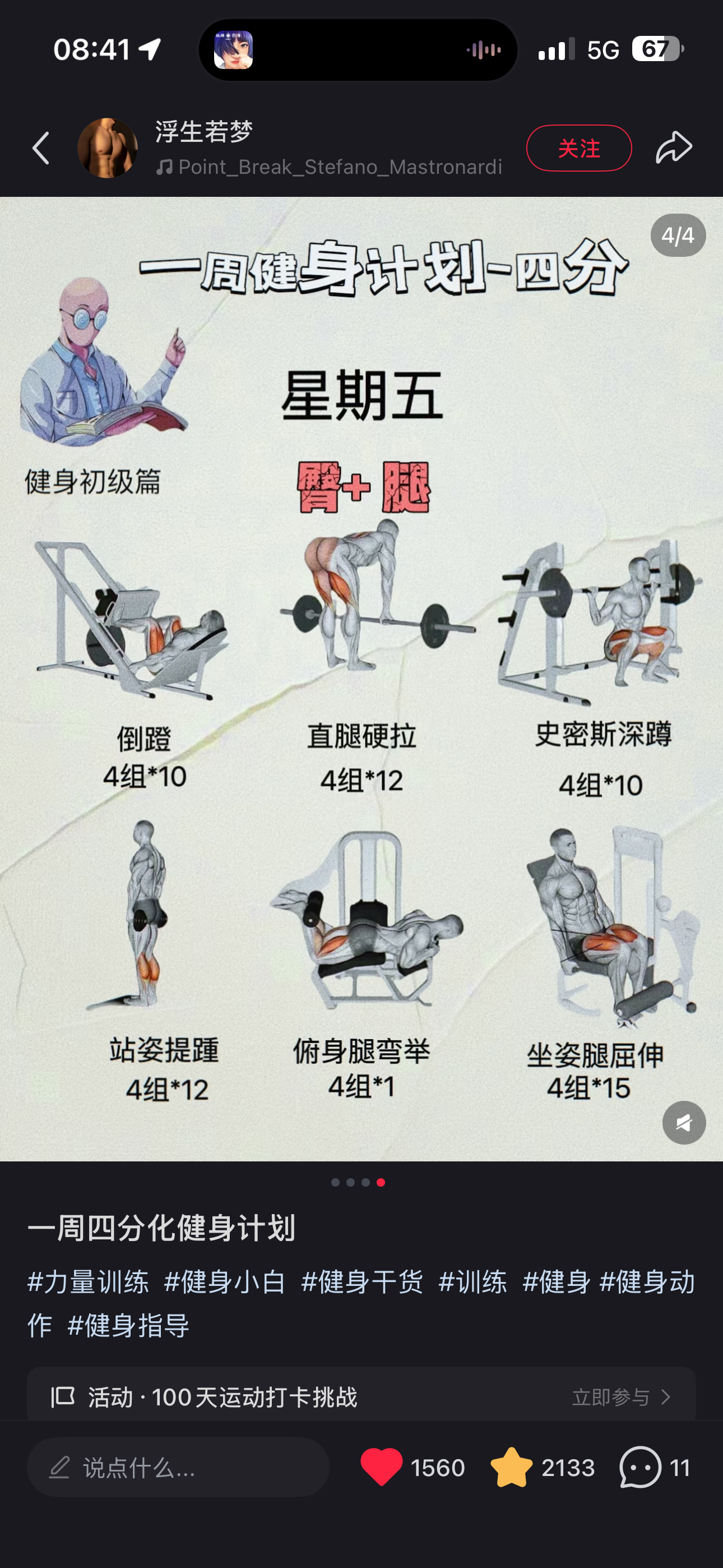 08:41 5G 67

浮生若梦
Point_Break_Stefano_Mastronardi
关注

4/4

一周健身计划-四分

星期五

健身初级篇

臀+腿

倒蹬
4组*10

直腿硬拉
4组*12

史密斯深蹲
4组*10

站姿提踵
4组*12

俯身腿弯举
4组*1

坐姿腿屈伸
4组*15

一周四分化健身计划

#力量训练 #健身小白 #健身干货 #训练 #健身 #健身动作 #健身指导

活动 · 100天运动打卡挑战 立即参与

说点什么...
1560
2133
11