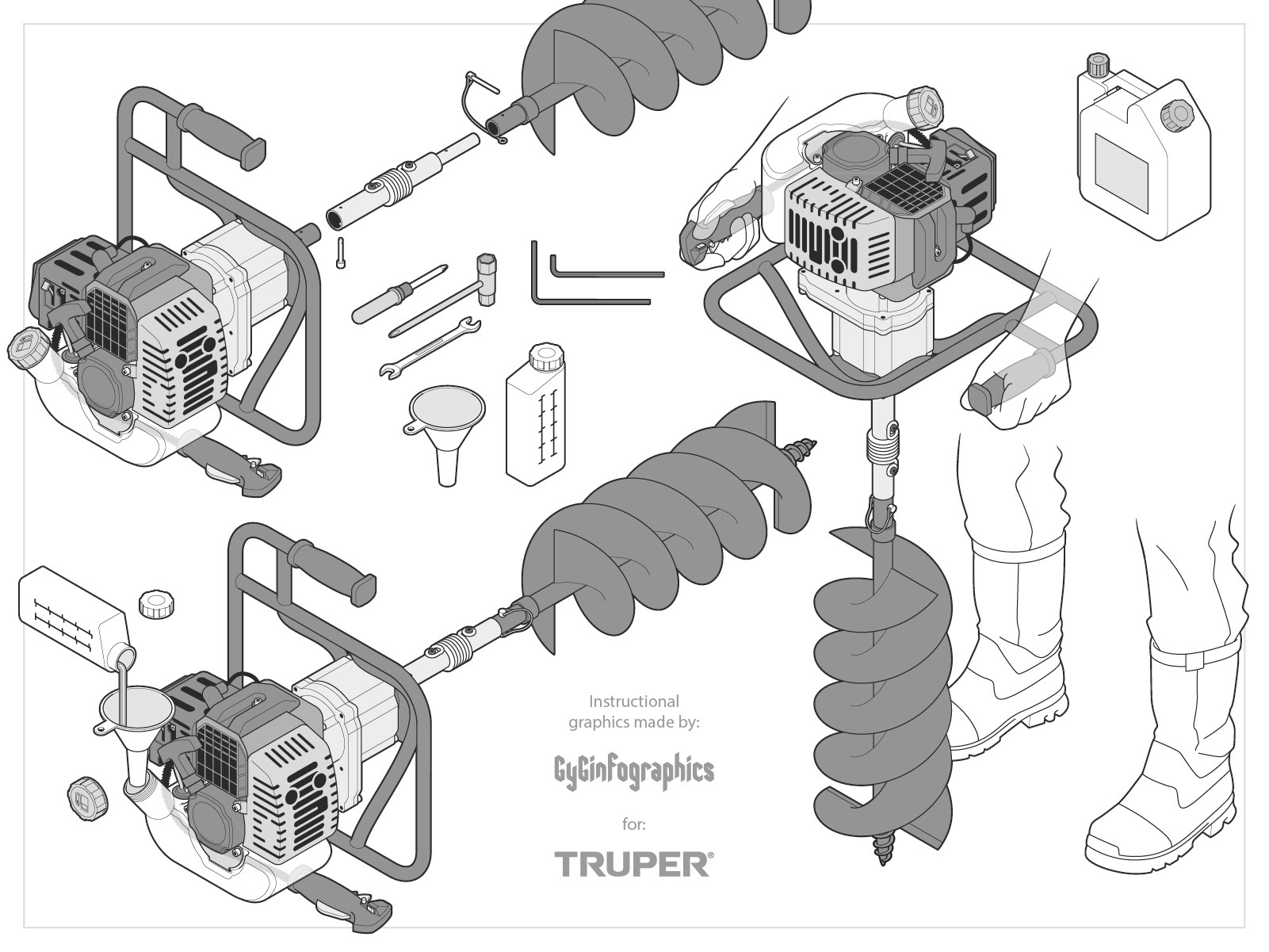 Instructional graphics made by:

GyGinfographics

for:

TRUPER®