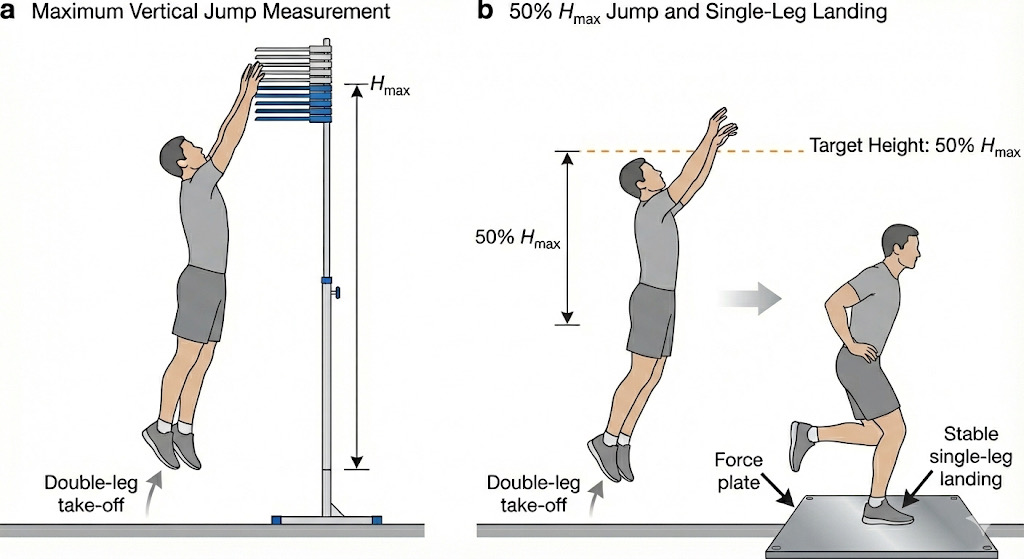 a Maximum Vertical Jump Measurement

$H_{max}$

Double-leg take-off

b 50% $H_{max}$ Jump and Single-Leg Landing

Target Height: 50% $H_{max}$

50% $H_{max}$

Double-leg take-off

Force plate

Stable single-leg landing