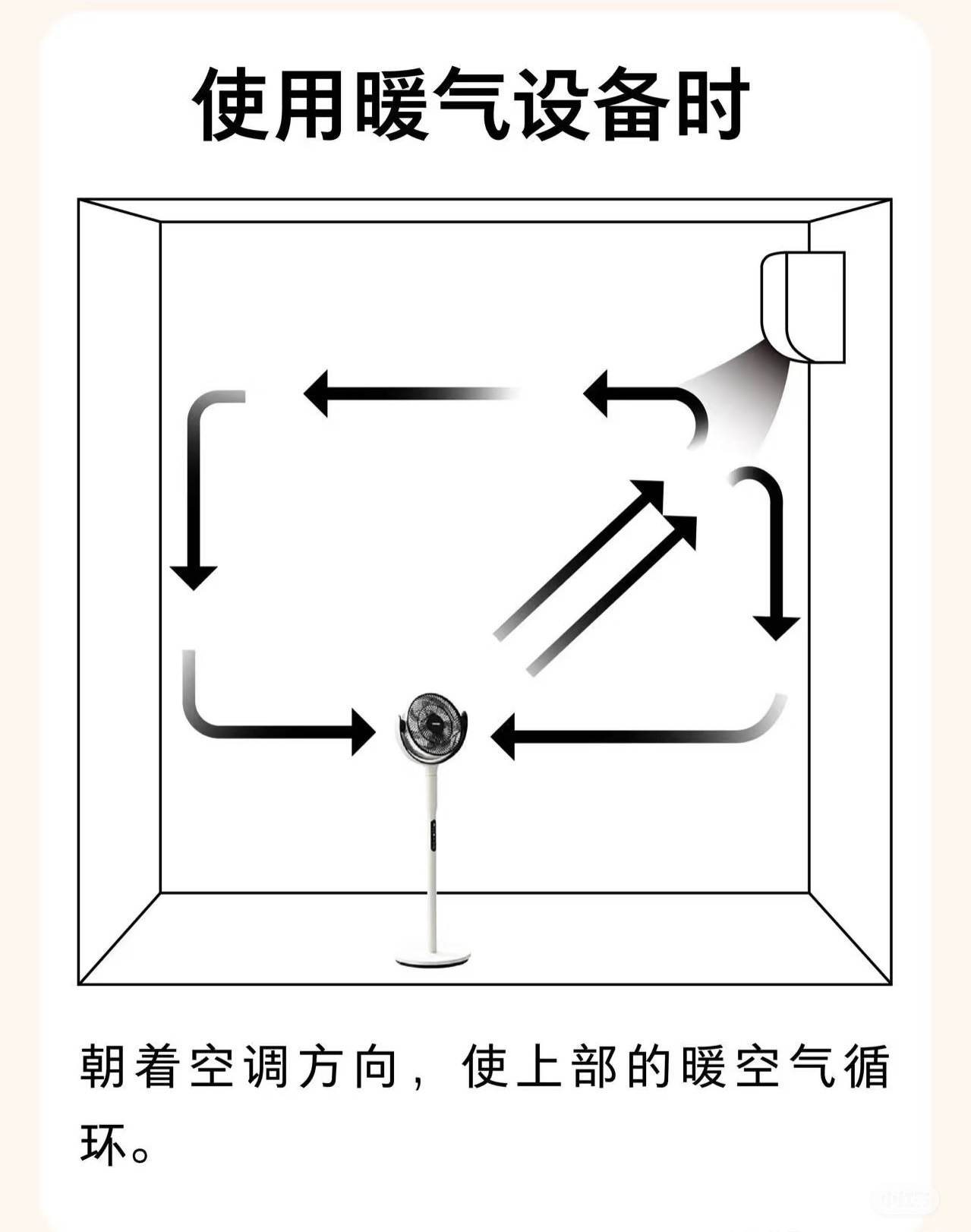 使用暖气设备时

朝着空调方向，使上部的暖空气循环。