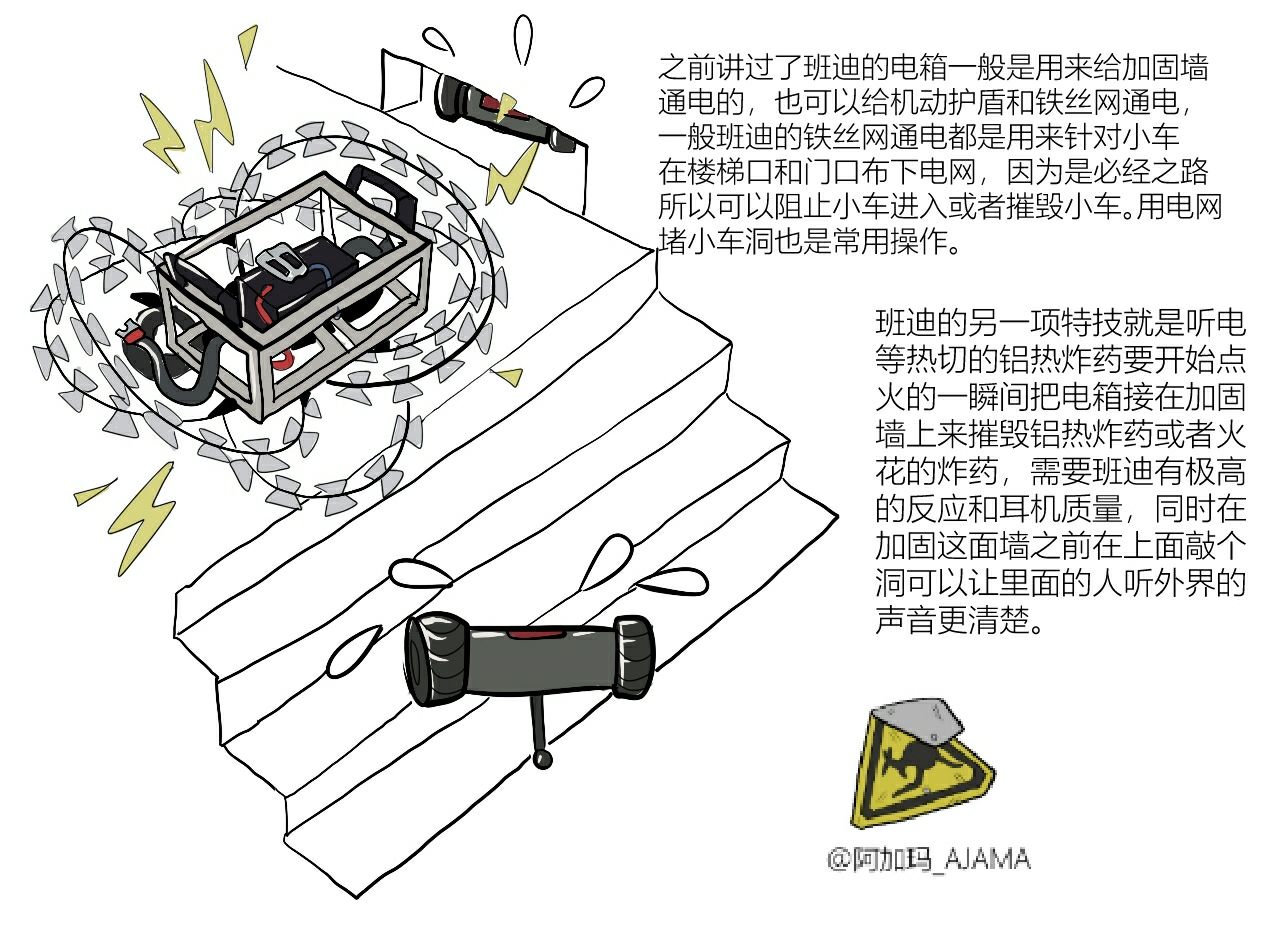 之前讲过了班迪的电箱一般是用来给加固墙通电的，也可以给机动护盾和铁丝网通电，一般班迪的铁丝网通电都是用来针对小车在楼梯口和门口布下电网，因为是必经之路所以可以阻止小车进入或者摧毁小车。用电网堵小车洞也是常用操作。

班迪的另一项特技就是听电等热切的铝热炸药要开始点火的一瞬间把电箱接在加固墙上来摧毁铝热炸药或者火花的炸药，需要班迪有极高的反应和耳机质量，同时在加固这面墙之前在上面敲个洞可以让里面的人听外界的声音更清楚。

@阿加玛_AJAMA