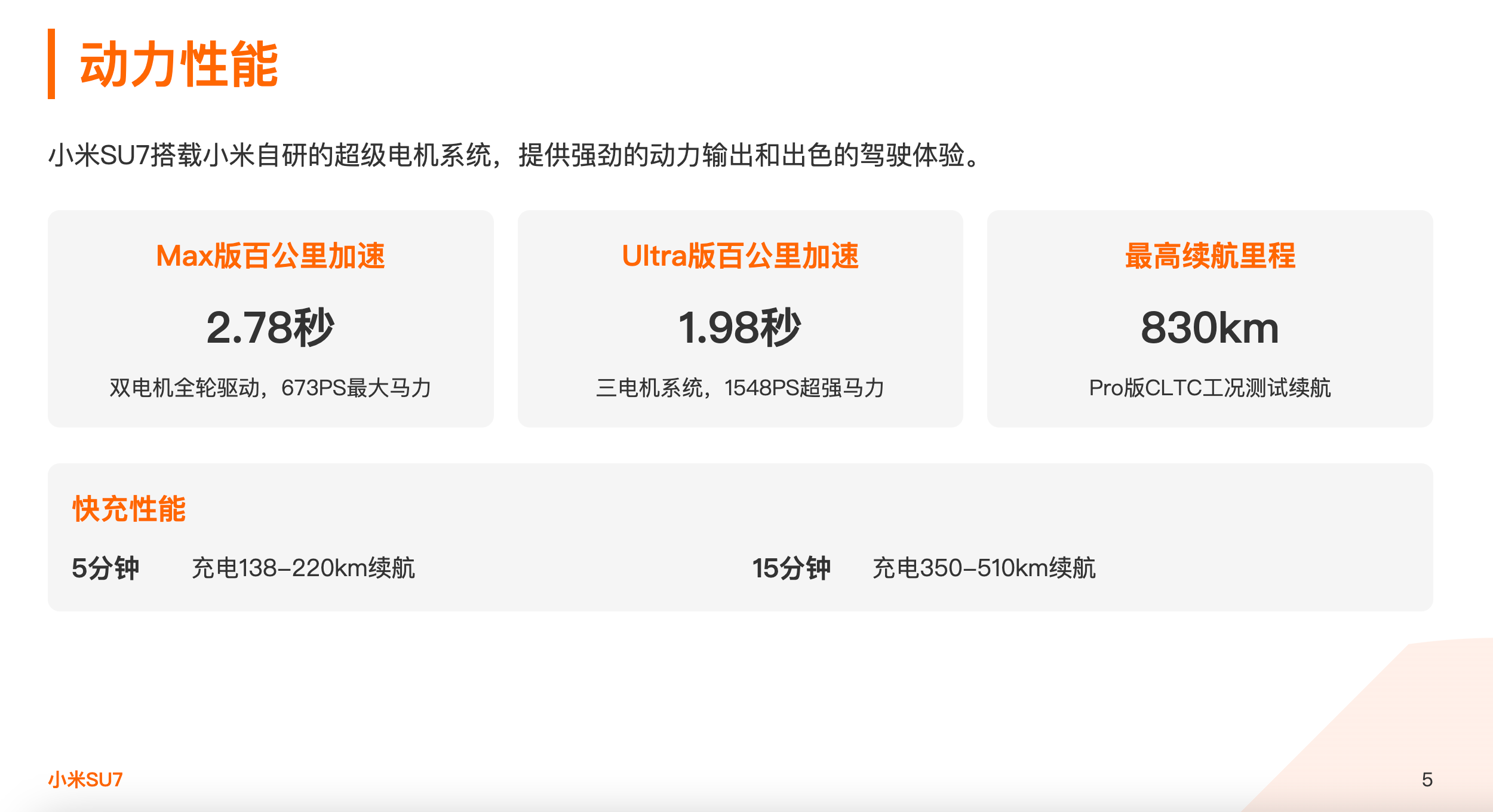 动力性能

小米SU7搭载小米自研的超级电机系统，提供强劲的动力输出和出色的驾驶体验。

Max版百公里加速

2.78秒

双电机全轮驱动，673PS最大马力

Ultra版百公里加速

1.98秒

三电机系统，1548PS超强马力

最高续航里程

830km

Pro版CLTC工况测试续航

快充性能

5分钟 充电138–220km续航

15分钟 充电350–510km续航

小米SU7

5