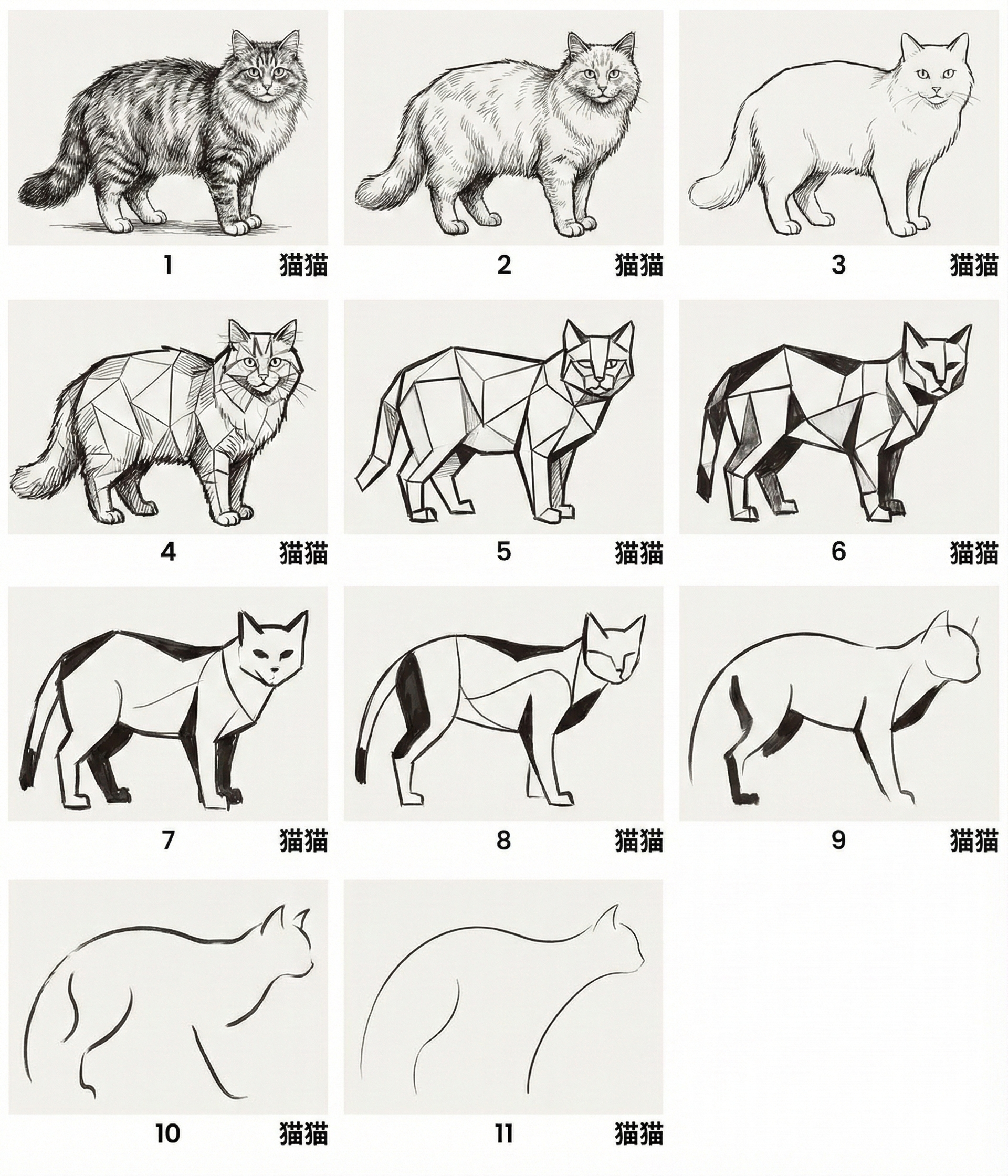 1 猫猫

2 猫猫

3 猫猫

4 猫猫

5 猫猫

6 猫猫

7 猫猫

8 猫猫

9 猫猫

10 猫猫

11 猫猫