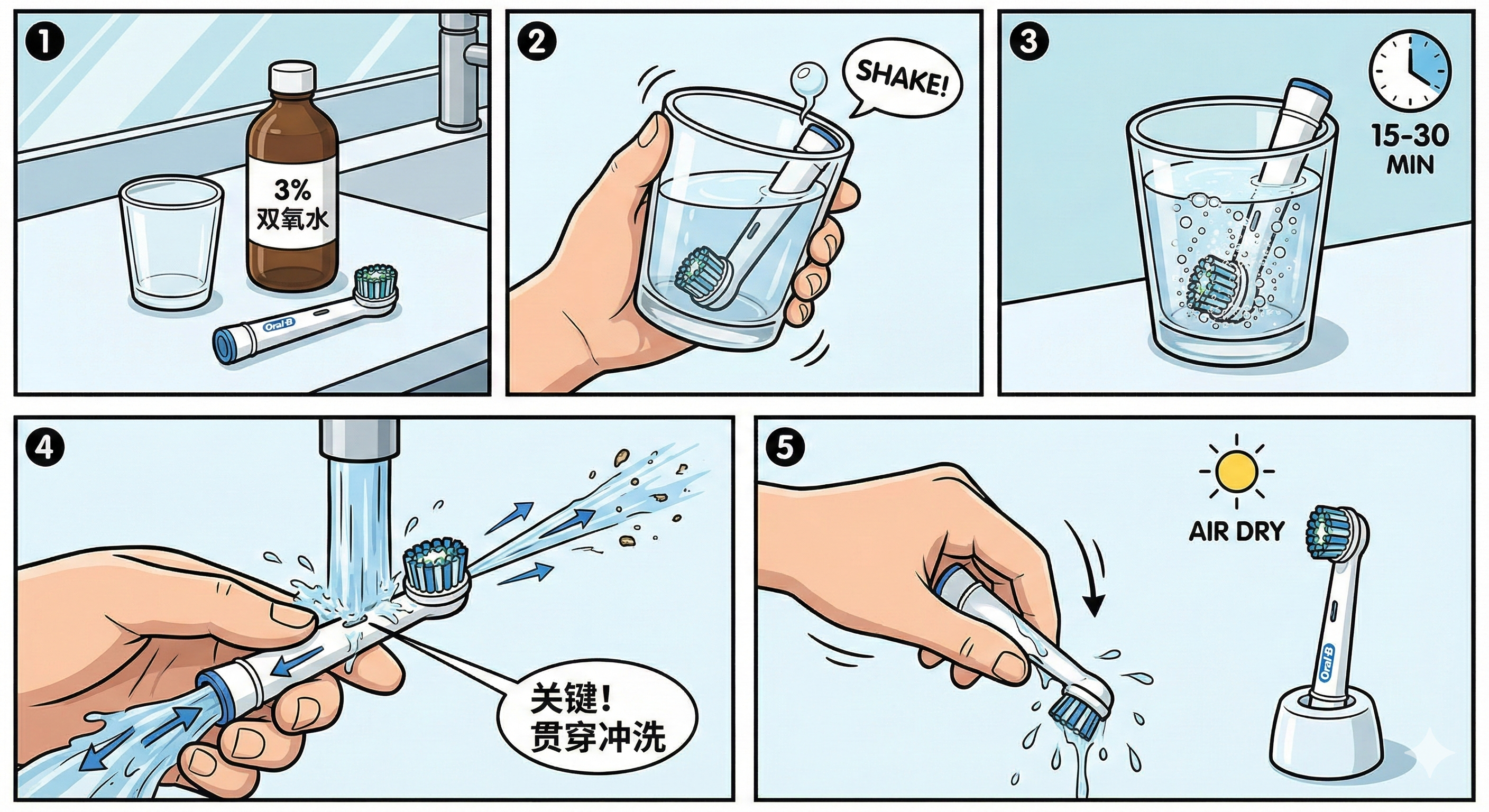 1

3%
双氧水

Oral-B

2

SHAKE!

3

15-30
MIN

4

关键!
贯穿冲洗

5

AIR DRY

Oral-B